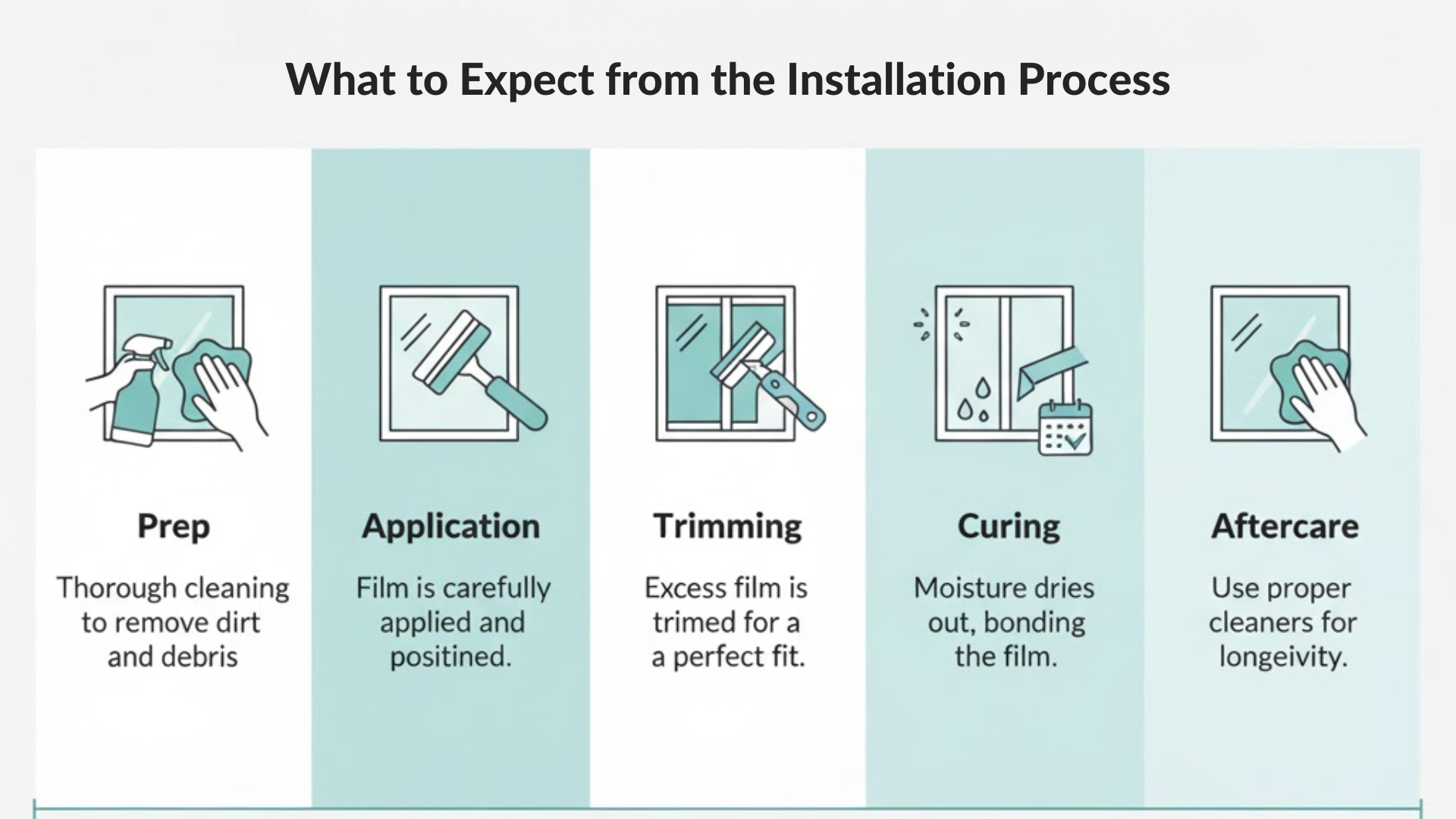 What to Expect from the Installation Process

Prep

Thorough cleaning to remove dirt and debris

Application

Film is carefully applied and positined.

Trimming

Excess film is trimed for a a perfect fit.

Curing

Moisture dries out, bonding the film.

Aftercare

Use proper cleaners for longeivity.