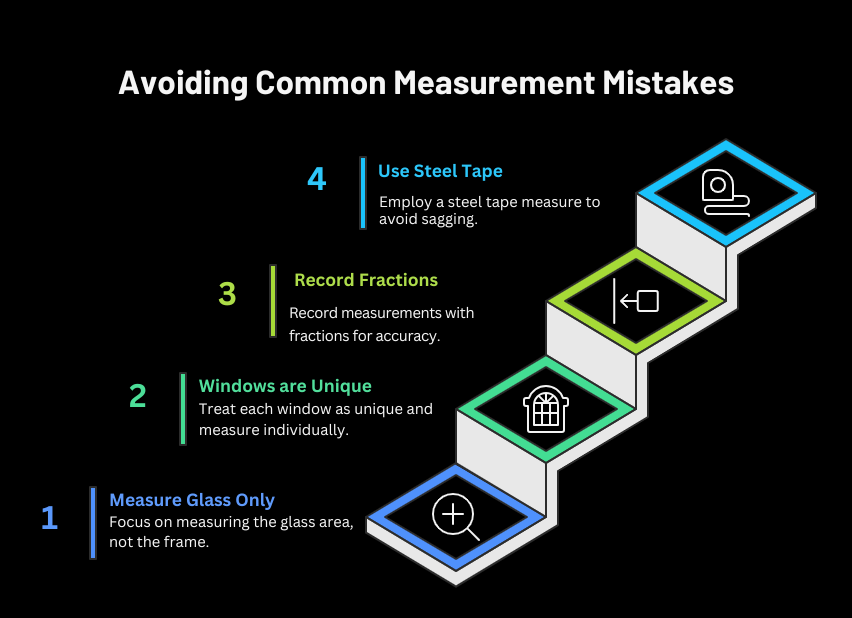 Avoiding Common Measurement Mistakes

4
Use Steel Tape
Employ a steel tape measure to avoid sagging.

3
Record Fractions
Record measurements with fractions for accuracy.

2
Windows are Unique
Treat each window as unique and measure individually.

1
Measure Glass Only
Focus on measuring the glass area, not the frame.