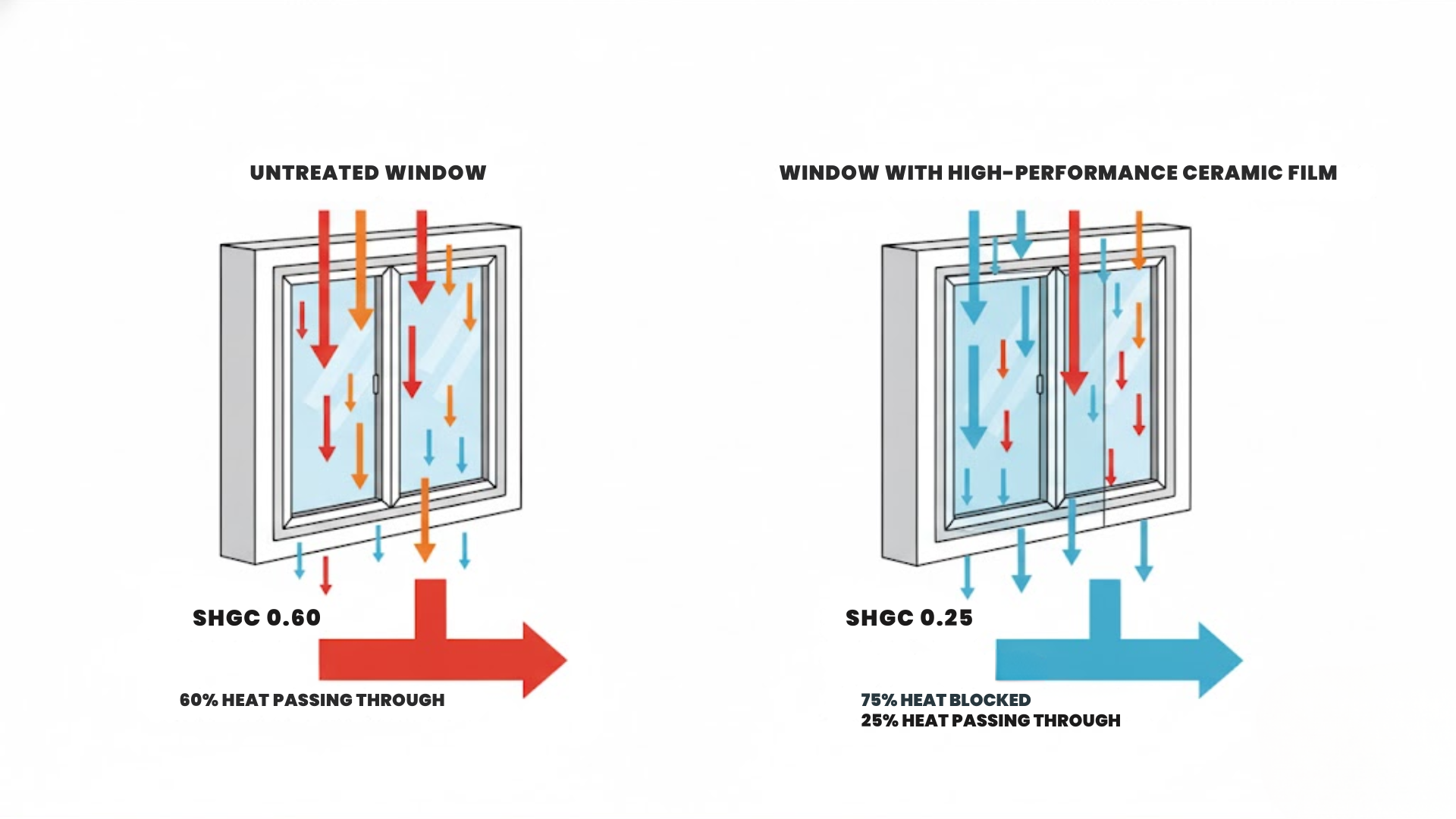 UNTREATED WINDOW

SHGC 0.60

60% HEAT PASSING THROUGH

WINDOW WITH HIGH-PERFORMANCE CERAMIC FILM

SHGC 0.25

75% HEAT BLOCKED
25% HEAT PASSING THROUGH